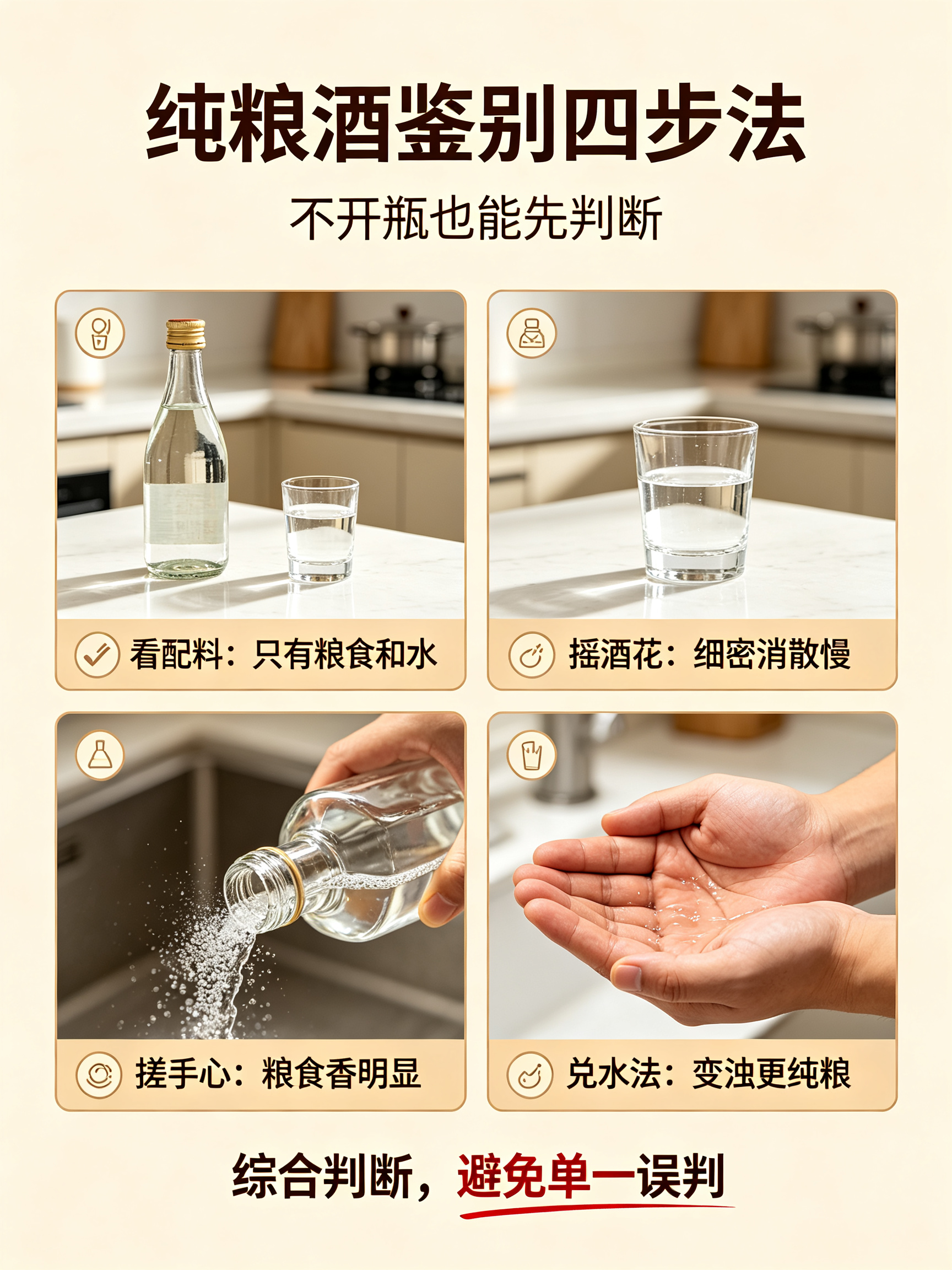 纯粮酒鉴别四步法

不开瓶也能先判断

看配料：只有粮食和水

摇酒花：细密消散慢

搓手心：粮食香明显

兑水法：变浊更纯粮

综合判断，避免单一误判